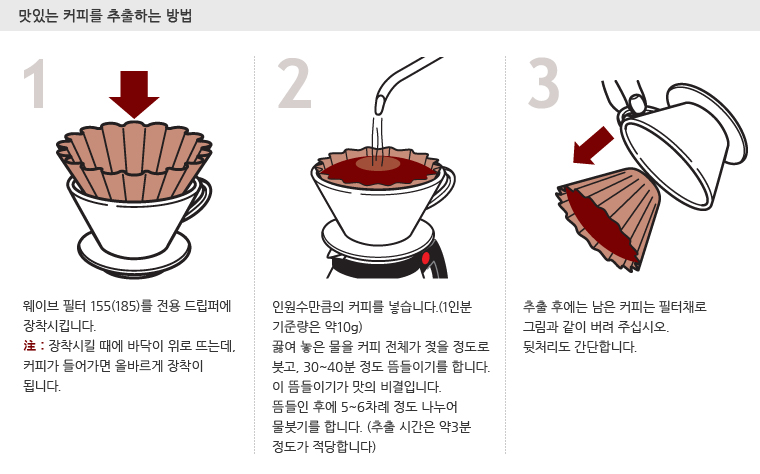 맛있는 커피를 추출하는 방법

1

웨이브 필터 155(185)를 전용 드립퍼에 장착시킵니다.
注 : 장착시킬 때에 바닥이 위로 뜨는데, 커피가 들어가면 올바르게 장착이 됩니다.

2

인원수만큼의 커피를 넣습니다.(1인분 기준량은 약10g)
끓여 놓은 물을 커피 전체가 젖을 정도로 붓고, 30~40분 정도 뜸들이기를 합니다.
이 뜸들이기가 맛의 비결입니다.
뜸들인 후에 5~6차례 정도 나누어 물붓기를 합니다. (추출 시간은 약3분 정도가 적당합니다)

3

추출 후에는 남은 커피는 필터채로 그림과 같이 버려 주십시오.
뒷처리도 간단합니다.